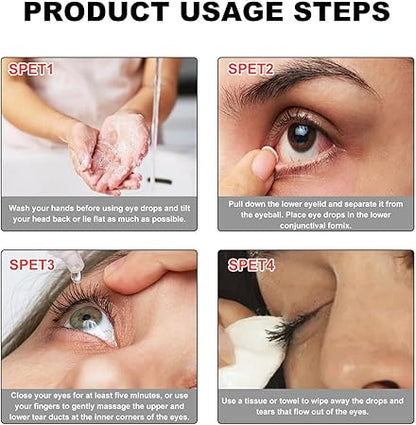 PRODUCT USAGE STEPS

SPET1

Wash your hands before using eye drops and tilt your head back or lie flat as much as possible.

SPET2

Pull down the lower eyelid and separate it from the eyeball. Place eye drops in the lower conjunctival fornix.

SPET3

Close your eyes for at least five minutes, or use your fingers to gently massage the upper and lower tear ducts at the inner corners of the eyes.

SPET4

Use a tissue or towel to wipe away the drops and tears that flow out of the eyes.